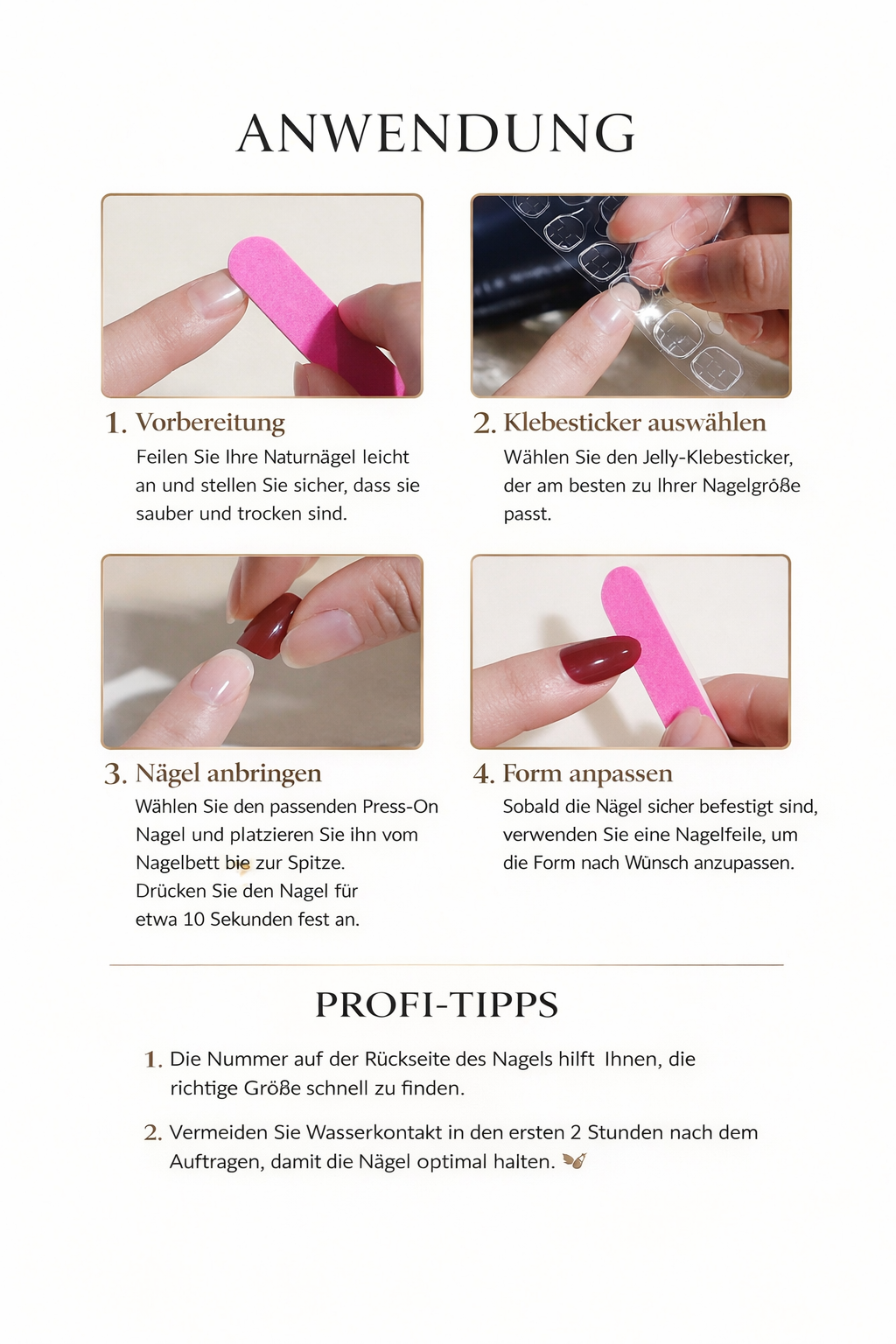 ANWENDUNG

1. Vorbereitung
Feilen Sie Ihre Naturnägel leicht an und stellen Sie sicher, dass sie sauber und trocken sind.

2. Klebesticker auswählen
Wählen Sie den Jelly-Klebesticker, der am besten zu Ihrer Nagelgröße passt.

3. Nägel anbringen
Wählen Sie den passenden Press-On Nagel und platzieren Sie ihn vom Nagelbett bie zur Spitze.
Drücken Sie den Nagel für etwa 10 Sekunden fest an.

4. Form anpassen
Sobald die Nägel sicher befestigt sind, verwenden Sie eine Nagelfeile, um die Form nach Wünsch anzupassen.

PROFI-TIPPS

1. Die Nummer auf der Rückseite des Nagels hilft Ihnen, die richtige Größe schnell zu finden.

2. Vermeiden Sie Wasserkontakt in den ersten 2 Stunden nach dem Auftragen, damit die Nägel optimal halten.